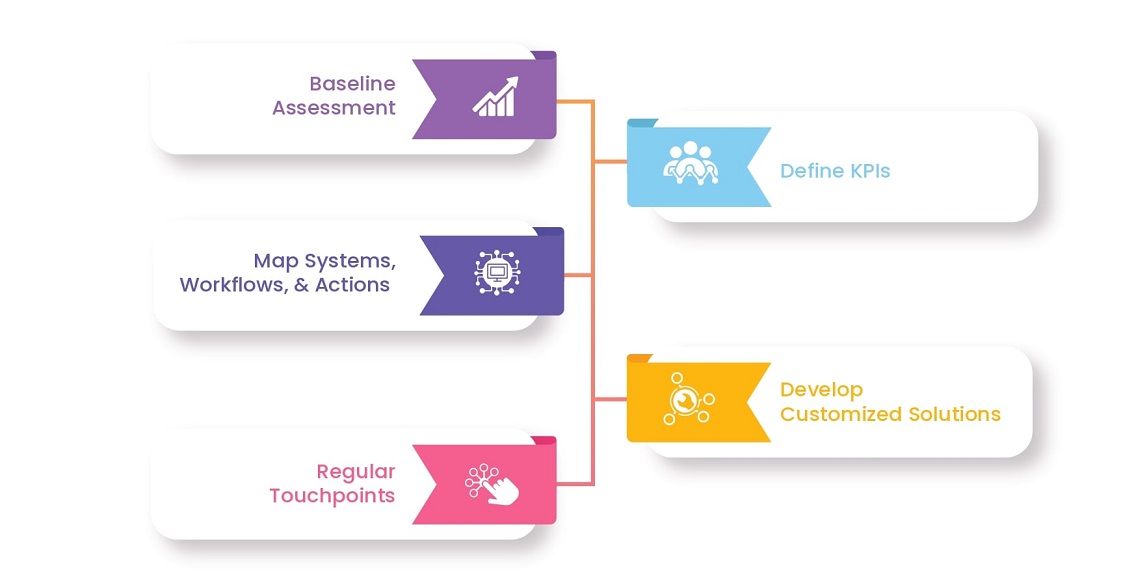 Baseline Assessment

Define KPIs

Map Systems, Workflows, & Actions

Develop Customized Solutions

Regular Touchpoints